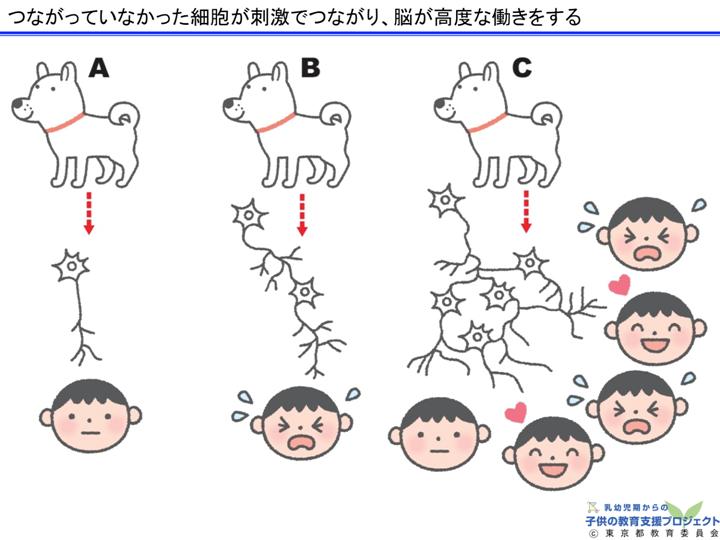 つながっていなかった細胞が刺激でつながり、脳が高度な働きをする

A

B

C

乳幼児期からの
子供の教育支援プロジェクト
© 東京都教育委員会